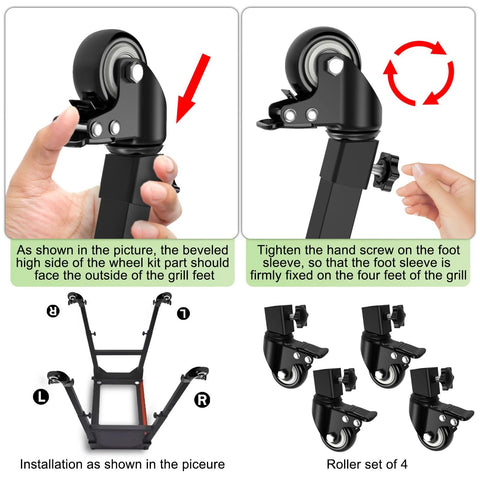 As shown in the picture, the beveled high side of the wheel kit part should face the outside of the grill feet

Tighten the hand screw on the foot sleeve, so that the foot sleeve is firmly fixed on the four feet of the grill

R

L

L

R

Installation as shown in the piceure

Roller set of 4