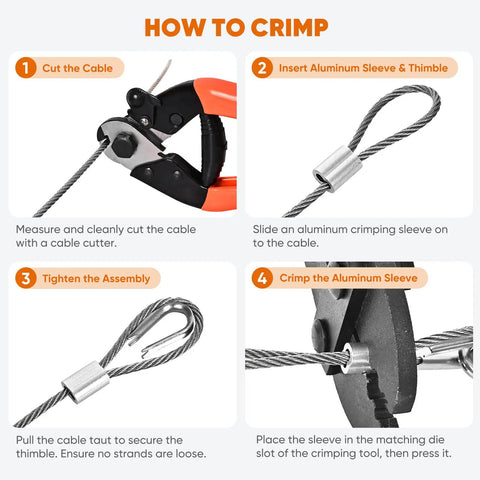 HOW TO CRIMP

1 Cut the Cable

Measure and cleanly cut the cable with a cable cutter.

2 Insert Aluminum Sleeve & Thimble

Slide an aluminum crimping sleeve on to the cable.

3 Tighten the Assembly

Pull the cable taut to secure the thimble. Ensure no strands are loose.

4 Crimp the Aluminum Sleeve

Place the sleeve in the matching die slot of the crimping tool, then press it.