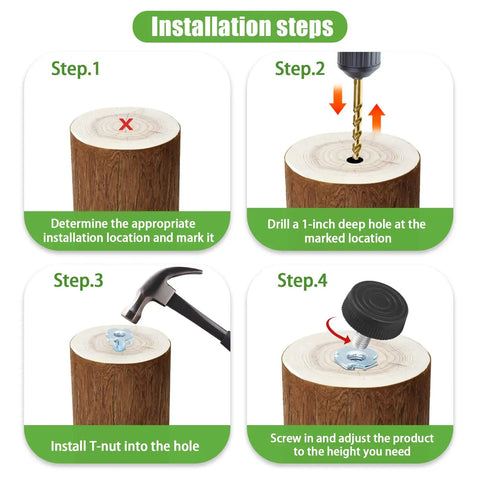 Installation steps

Step.1

Determine the appropriate installation location and mark it

Step.2

Drill a 1-inch deep hole at the marked location

Step.3

Install T-nut into the hole

Step.4

Screw in and adjust the product to the height you need