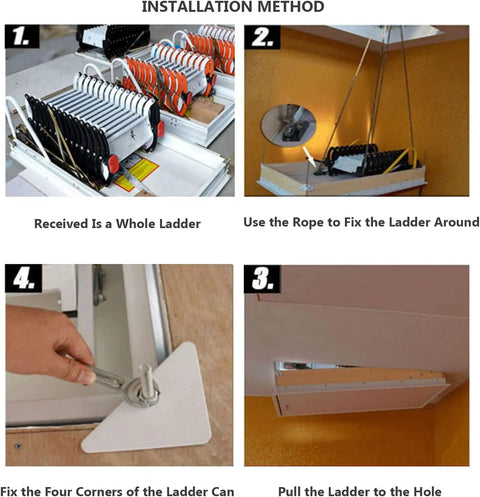 INSTALLATION METHOD

1.

Received Is a Whole Ladder

2.

Use the Rope to Fix the Ladder Around

4.

Fix the Four Corners of the Ladder Can

3.

Pull the Ladder to the Hole