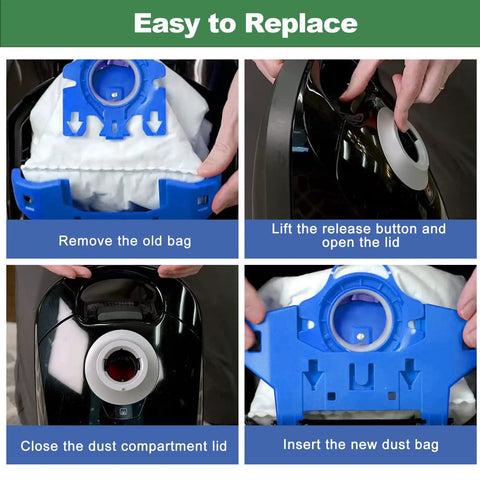 Easy to Replace

Remove the old bag

Lift the release button and open the lid

Close the dust compartment lid

Insert the new dust bag