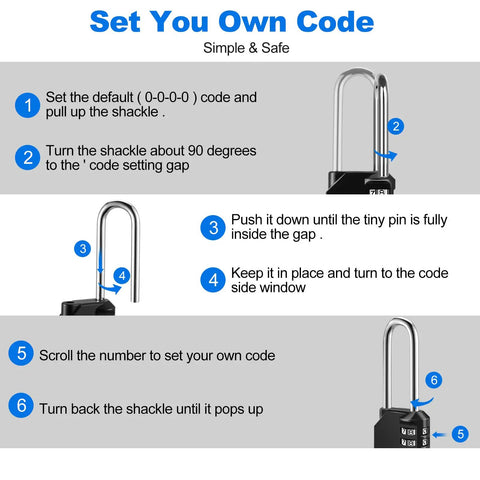 Set You Own Code
Simple & Safe

1 Set the default ( 0-0-0-0 ) code and pull up the shackle .

2 Turn the shackle about 90 degrees to the ' code setting gap

2

3 Push it down until the tiny pin is fully inside the gap .

4 Keep it in place and turn to the code side window

3

4

5 Scroll the number to set your own code

6 Turn back the shackle until it pops up

6

5