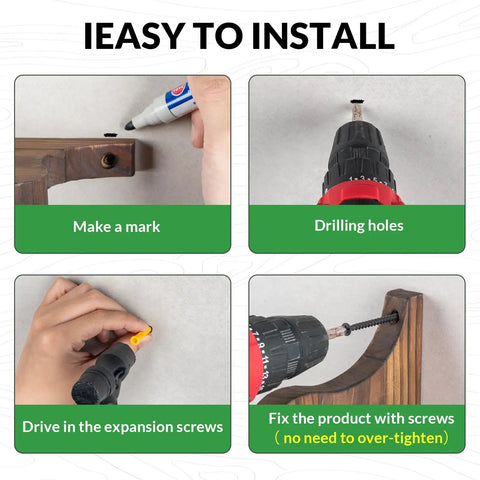 IEASY TO INSTALL

Make a mark

Drilling holes

Drive in the expansion screws

Fix the product with screws
（no need to over-tighten）