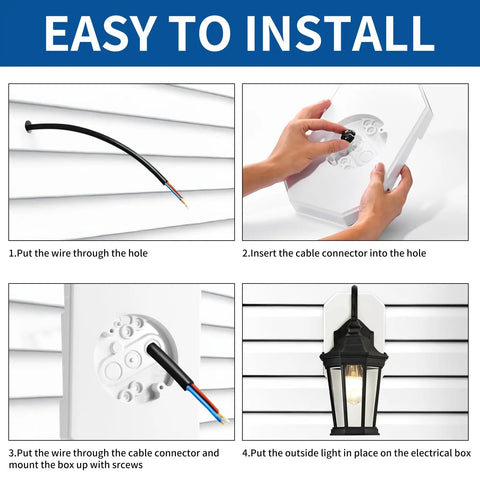 EASY TO INSTALL

1.Put the wire through the hole

2.Insert the cable connector into the hole

3.Put the wire through the cable connector and mount the box up with srcews

4.Put the outside light in place on the electrical box