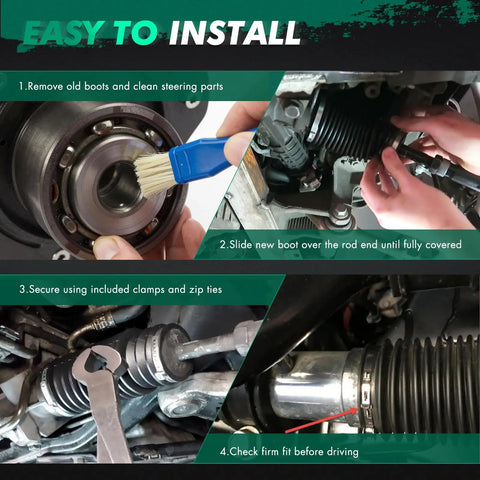 EASY TO INSTALL

1.Remove old boots and clean steering parts

2.Slide new boot over the rod end until fully covered

3.Secure using included clamps and zip ties

4.Check firm fit before driving