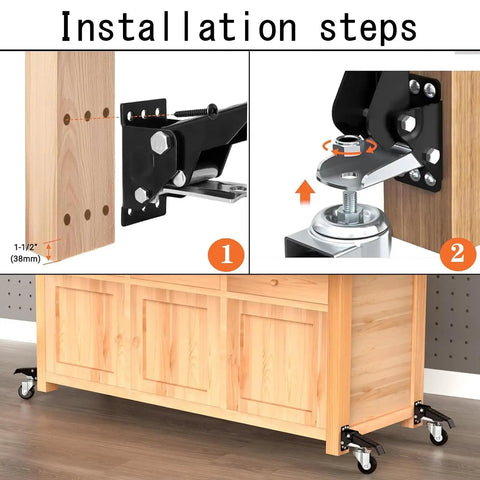 Installation steps

1-1/2"
(38mm)

1

2