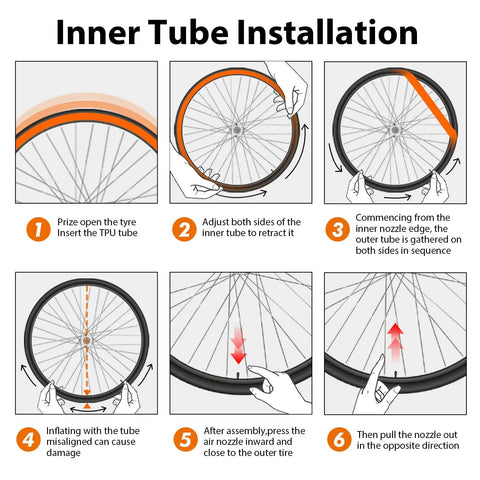 Inner Tube Installation

1 Prize open the tyre
Insert the TPU tube

2 Adjust both sides of the inner tube to retract it

3 Commencing from the inner nozzle edge, the outer tube is gathered on both sides in sequence

4 Inflating with the tube misaligned can cause damage

5 After assembly,press the air nozzle inward and close to the outer tire

6 Then pull the nozzle out in the opposite direction