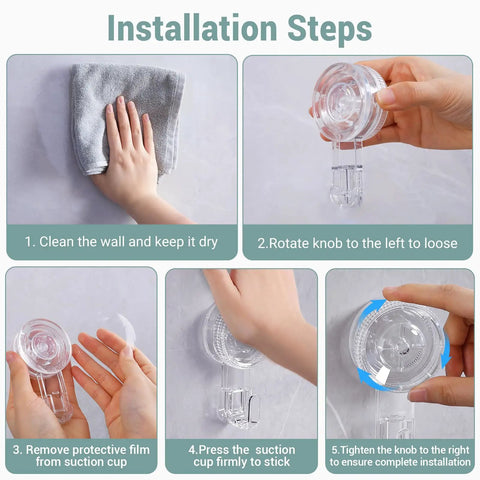 Installation Steps

1. Clean the wall and keep it dry

2.Rotate knob to the left to loose

3. Remove protective film from suction cup

4.Press the suction cup firmly to stick

5.Tighten the knob to the right to ensure complete installation