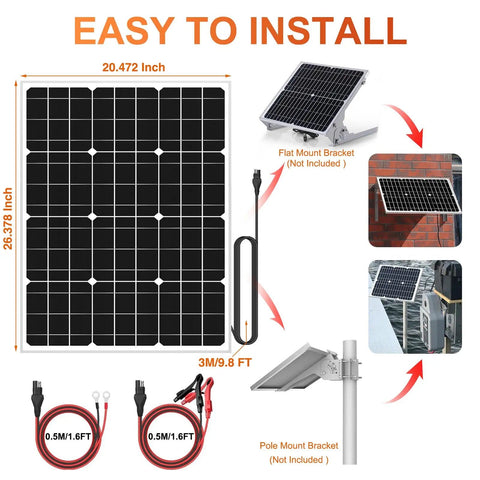 EASY TO INSTALL

20.472 Inch

26.378 Inch

Flat Mount Bracket
(Not Included )

3M/9.8 FT

0.5M/1.6FT

0.5M/1.6FT

Pole Mount Bracket
(Not Included )