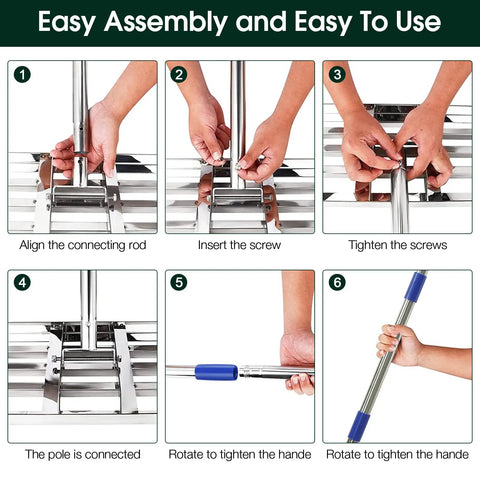 Easy Assembly and Easy To Use

1

Align the connecting rod

2

Insert the screw

3

Tighten the screws

4

The pole is connected

5

Rotate to tighten the hande

6

Rotate to tighten the hande