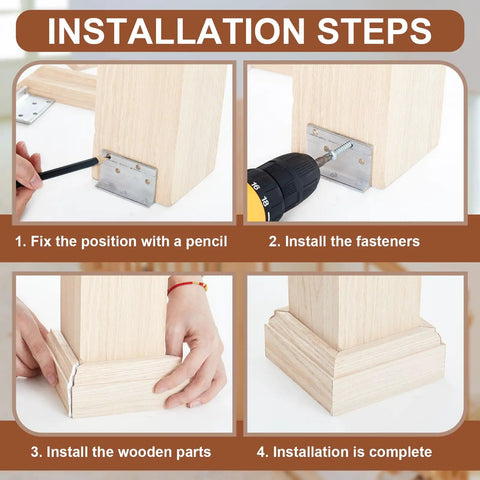 INSTALLATION STEPS

16
18

1. Fix the position with a pencil

2. Install the fasteners

3. Install the wooden parts

4. Installation is complete