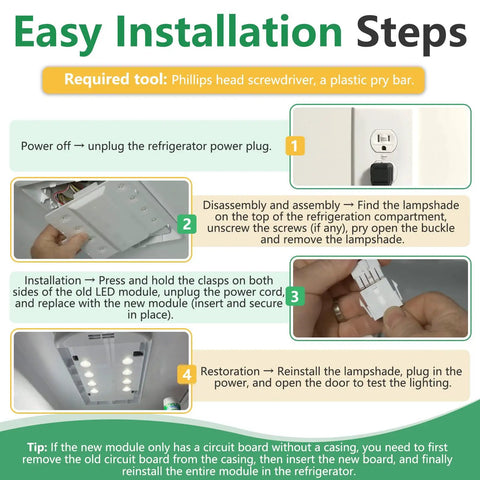 Easy Installation Steps

Required tool: Phillips head screwdriver, a plastic pry bar.

Power off → unplug the refrigerator power plug.

1

2

Disassembly and assembly → Find the lampshade on the top of the refrigeration compartment, unscrew the screws (if any), pry open the buckle and remove the lampshade.

Installation → Press and hold the clasps on both sides of the old LED module, unplug the power cord, and replace with the new module (insert and secure in place).

3

4

Restoration → Reinstall the lampshade, plug in the power, and open the door to test the lighting.

Tip: If the new module only has a circuit board without a casing, you need to first remove the old circuit board from the casing, then insert the new board, and finally reinstall the entire module in the refrigerator.