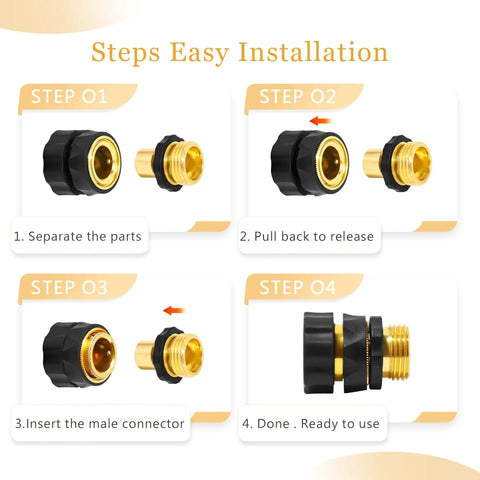 Steps Easy Installation

STEP O1

1. Separate the parts

STEP O2

2. Pull back to release

STEP O3

3.Insert the male connector

STEP O4

4. Done . Ready to use