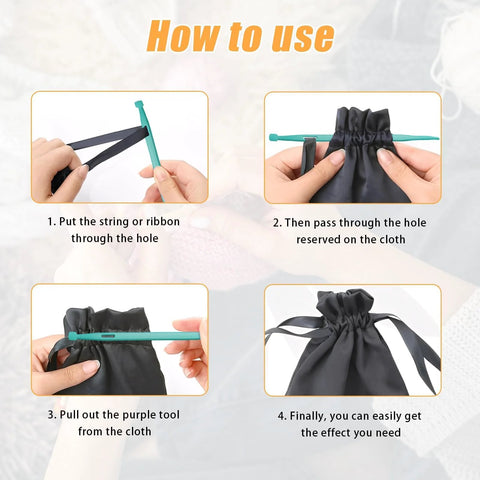 How to use

1. Put the string or ribbon through the hole

2. Then pass through the hole reserved on the cloth

3. Pull out the purple tool from the cloth

4. Finally, you can easily get the effect you need