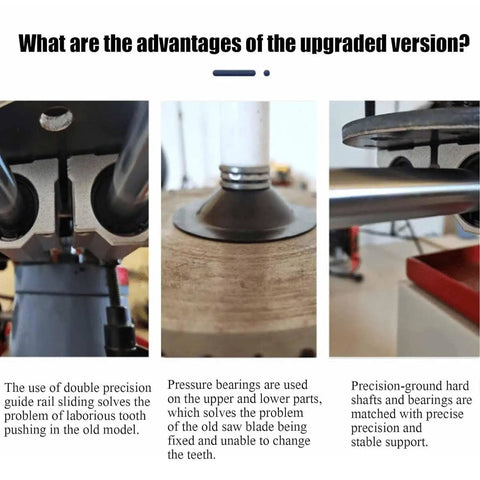 What are the advantages of the upgraded version?

The use of double precision guide rail sliding solves the problem of laborious tooth pushing in the old model.

Pressure bearings are used on the upper and lower parts, which solves the problem of the old saw blade being fixed and unable to change the teeth.

Precision-ground hard shafts and bearings are matched with precise precision and stable support.