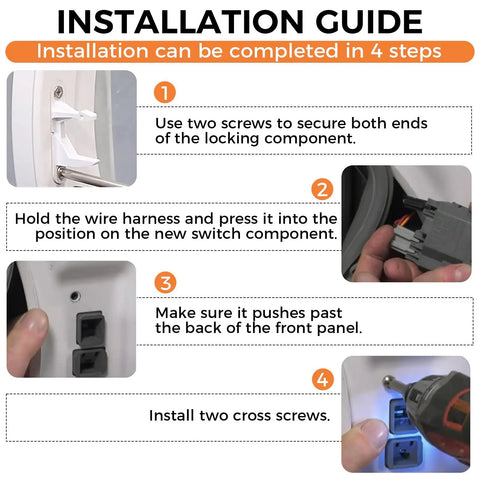 INSTALLATION GUIDE

Installation can be completed in 4 steps

1

Use two screws to secure both ends of the locking component.

2

Hold the wire harness and press it into the position on the new switch component.

3

Make sure it pushes past the back of the front panel.

4

Install two cross screws.