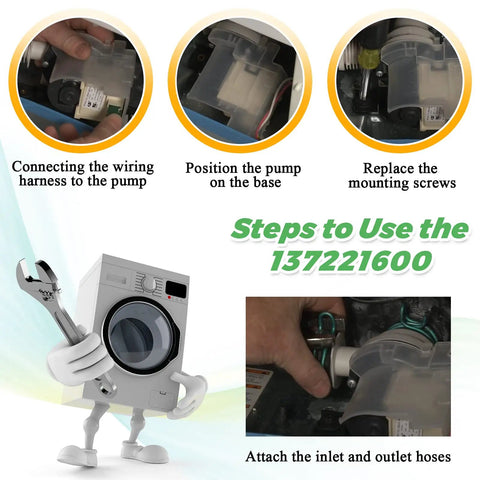 Connecting the wiring harness to the pump

Position the pump on the base

Replace the mounting screws

Steps to Use the 137221600

Attach the inlet and outlet hoses