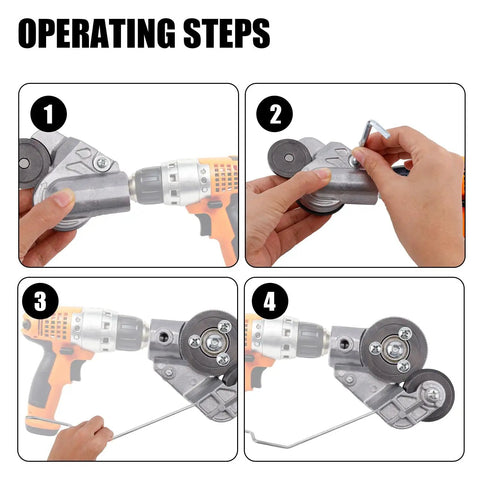 OPERATING STEPS

1

2

3

4