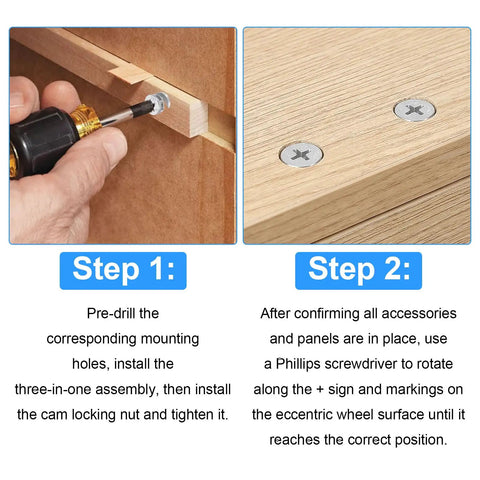 Step 1:

Pre-drill the corresponding mounting holes, install the three-in-one assembly, then install the cam locking nut and tighten it.

Step 2:

After confirming all accessories and panels are in place, use a Phillips screwdriver to rotate along the + sign and markings on the eccentric wheel surface until it reaches the correct position.