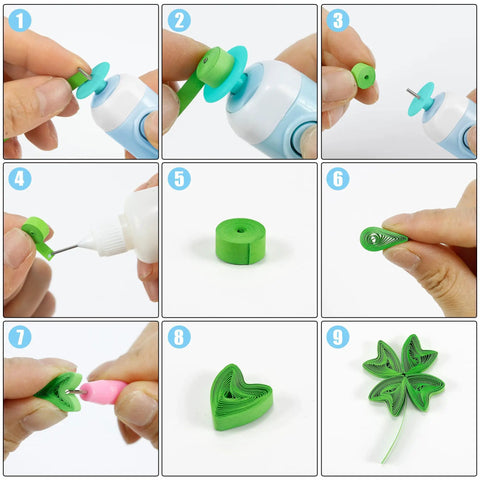 1
2
3
4
5
6
7
8
9