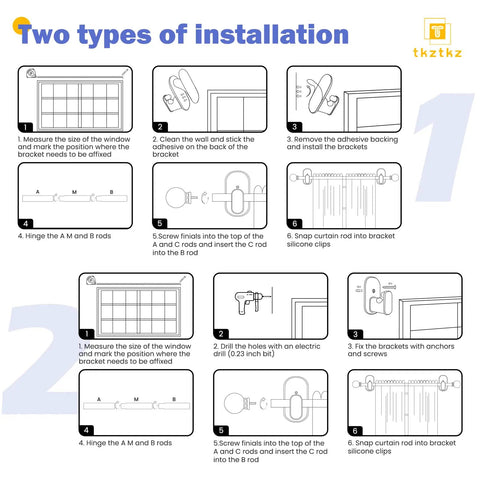 Two types of installation

tkztkz

1

1

1. Measure the size of the window and mark the position where the bracket needs to be affixed

2

2. Clean the wall and stick the adhesive on the back of the bracket

3

3. Remove the adhesive backing and install the brackets

A M B

4

4. Hinge the A M and B rods

5

5.Screw finials into the top of the A and C rods and insert the C rod into the B rod

6

6. Snap curtain rod into bracket silicone clips

2

1

1. Measure the size of the window and mark the position where the bracket needs to be affixed

2

2. Drill the holes with an electric drill (0.23 inch bit)

3

3. Fix the brackets with anchors and screws

A M B

4

4. Hinge the A M and B rods

5

5.Screw finials into the top of the A and C rods and insert the C rod into the B rod

6

6. Snap curtain rod into bracket silicone clips