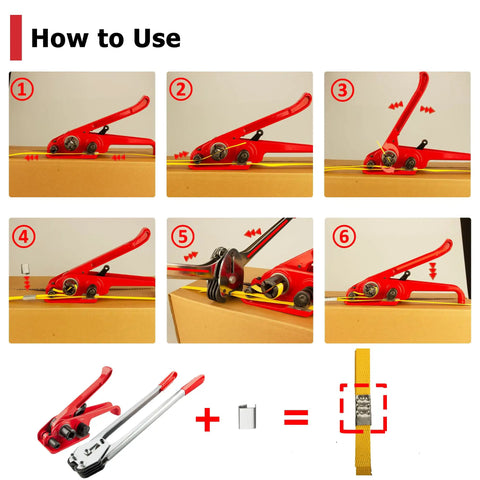 How to Use

①

②

③

④

⑤

⑥

+ =