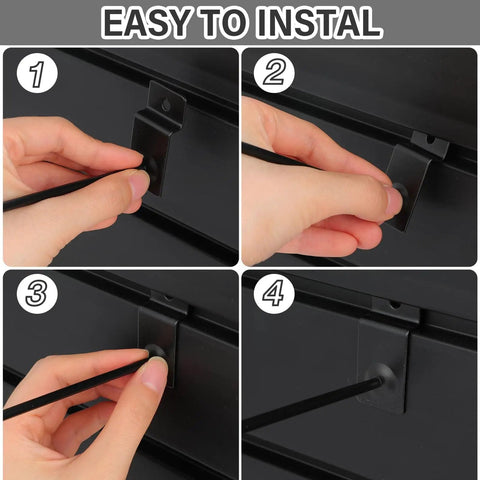 EASY TO INSTAL

1

2

3

4