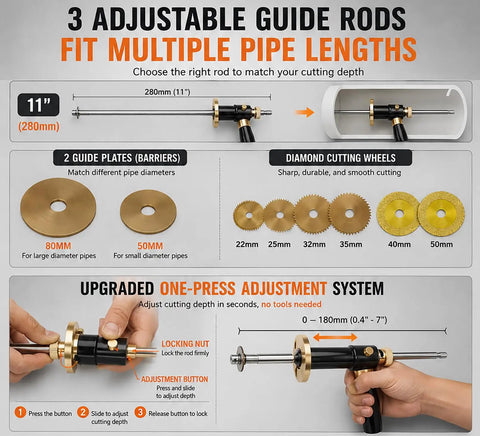 3 ADJUSTABLE GUIDE RODS
FIT MULTIPLE PIPE LENGTHS
Choose the right rod to match your cutting depth

11"
(280mm)

280mm (11")

2 GUIDE PLATES (BARRIERS)
Match different pipe diameters

80MM
For large diameter pipes

50MM
For small diameter pipes

DIAMOND CUTTING WHEELS
Sharp, durable, and smooth cutting

22mm 25mm 32mm 35mm 40mm 50mm

UPGRADED ONE-PRESS ADJUSTMENT SYSTEM
Adjust cutting depth in seconds, no tools needed

LOCKING NUT
Lock the rod firmly

ADJUSTMENT BUTTON
Press and slide to adjust depth

1 Press the button 2 Slide to adjust cutting depth 3 Release button to lock

0 – 180mm (0.4" - 7")