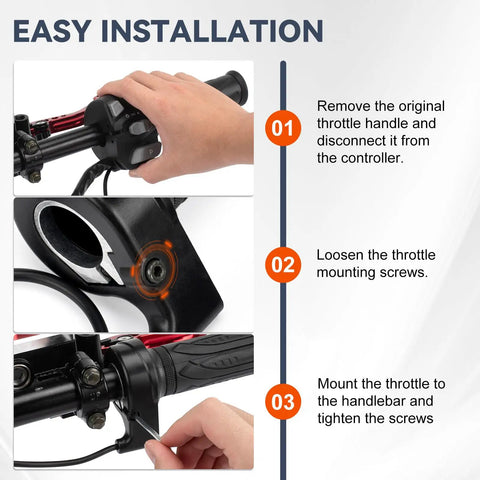 EASY INSTALLATION

01

Remove the original throttle handle and disconnect it from the controller.

02

Loosen the throttle mounting screws.

03

Mount the throttle to the handlebar and tighten the screws