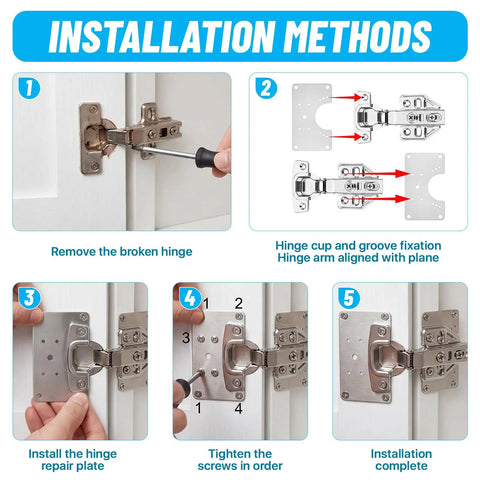 INSTALLATION METHODS

1

Remove the broken hinge

2

Hinge cup and groove fixation
Hinge arm aligned with plane

3

Install the hinge repair plate

4

1 2
3
1 4

Tighten the screws in order

5

Installation complete