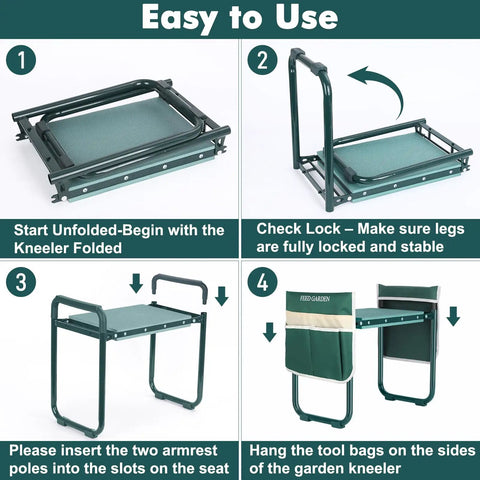 Easy to Use

1

Start Unfolded-Begin with the Kneeler Folded

2

Check Lock – Make sure legs are fully locked and stable

3

Please insert the two armrest poles into the slots on the seat

4

FEED GARDEN

Hang the tool bags on the sides of the garden kneeler