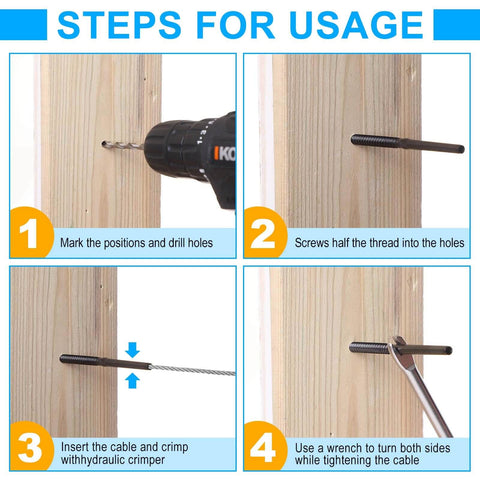 STEPS FOR USAGE

KO

1 Mark the positions and drill holes

2 Screws half the thread into the holes

3 Insert the cable and crimp withhydraulic crimper

4 Use a wrench to turn both sides while tightening the cable