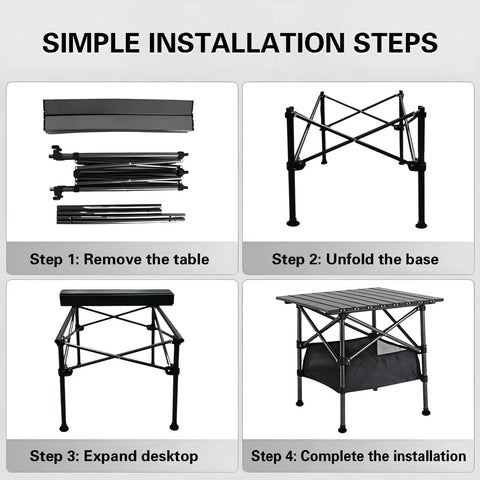 SIMPLE INSTALLATION STEPS

Step 1: Remove the table

Step 2: Unfold the base

Step 3: Expand desktop

Step 4: Complete the installation