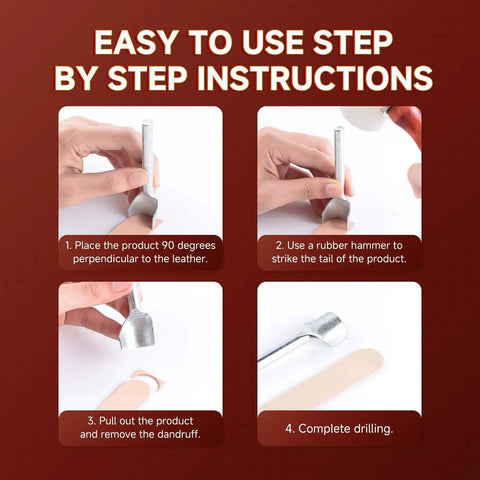 EASY TO USE STEP BY STEP INSTRUCTIONS

1. Place the product 90 degrees perpendicular to the leather.

2. Use a rubber hammer to strike the tail of the product.

3. Pull out the product and remove the dandruff.

4. Complete drilling.