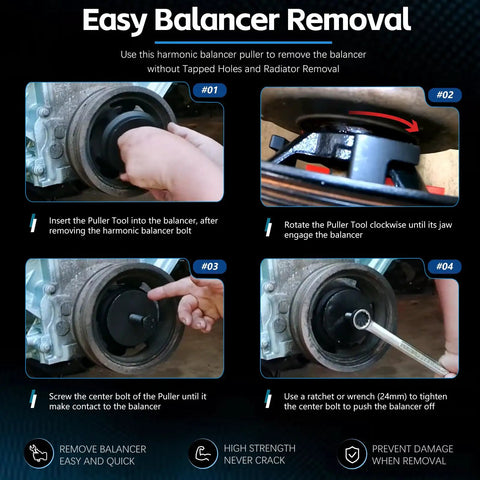 Easy Balancer Removal

Use this harmonic balancer puller to remove the balancer without Tapped Holes and Radiator Removal

#01

Insert the Puller Tool into the balancer, after removing the harmonic balancer bolt

#02

Rotate the Puller Tool clockwise until its jaw engage the balancer

#03

Screw the center bolt of the Puller until it make contact to the balancer

#04

Use a ratchet or wrench (24mm) to tighten the center bolt to push the balancer off

REMOVE BALANCER EASY AND QUICK

HIGH STRENGTH NEVER CRACK

PREVENT DAMAGE WHEN REMOVAL