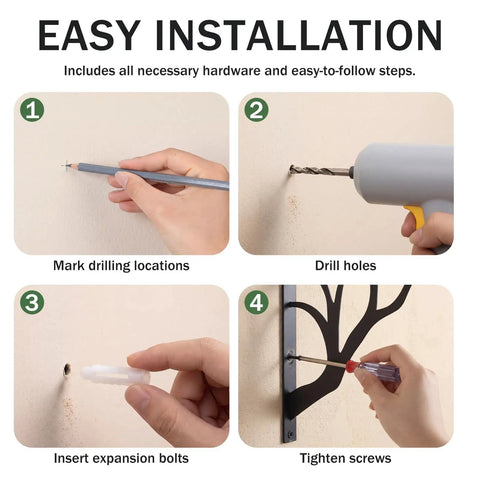 EASY INSTALLATION

Includes all necessary hardware and easy-to-follow steps.

1

Mark drilling locations

2

Drill holes

3

Insert expansion bolts

4

Tighten screws