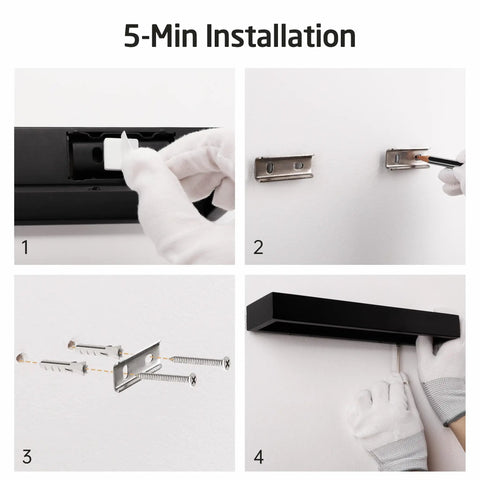 5-Min Installation

1

2

3

4