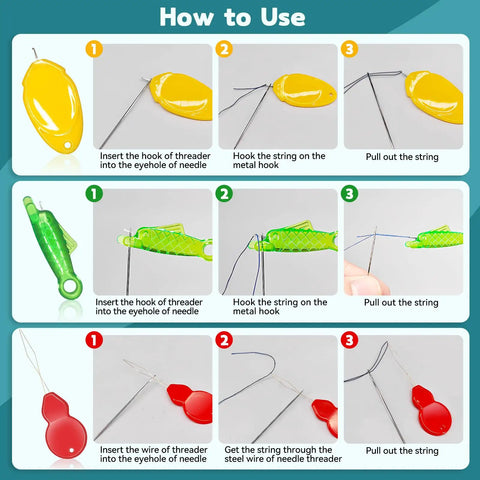 How to Use

1
Insert the hook of threader into the eyehole of needle

2
Hook the string on the metal hook

3
Pull out the string

1
Insert the hook of threader into the eyehole of needle

2
Hook the string on the metal hook

3
Pull out the string

1
Insert the wire of threader into the eyehole of needle

2
Get the string through the steel wire of needle threader

3
Pull out the string