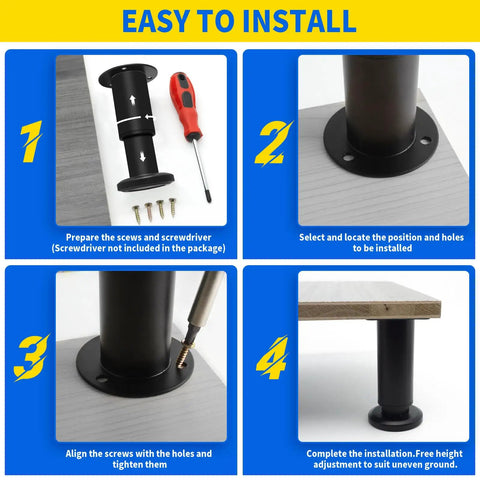 EASY TO INSTALL

1

Prepare the scews and screwdriver (Screwdriver not included in the package)

2

Select and locate the position and holes to be installed

3

Align the screws with the holes and tighten them

4

Complete the installation.Free height adjustment to suit uneven ground.