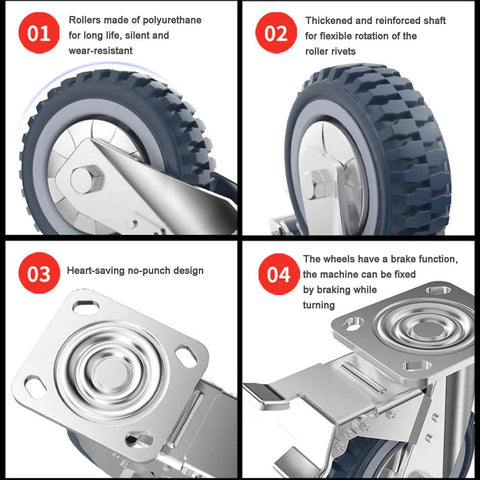 01

Rollers made of polyurethane for long life, silent and wear-resistant

02

Thickened and reinforced shaft for flexible rotation of the roller rivets

03

Heart-saving no-punch design

04

The wheels have a brake function, the machine can be fixed by braking while turning