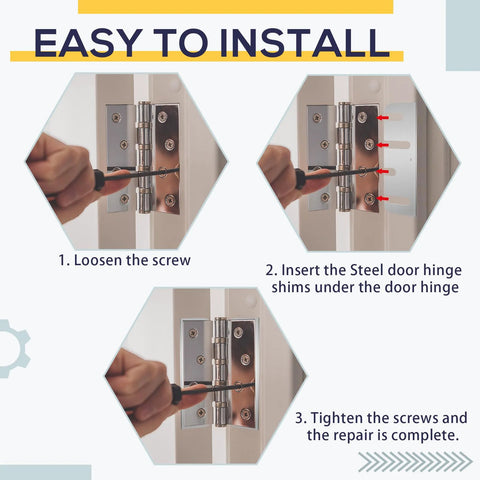 EASY TO INSTALL

1. Loosen the screw

2. Insert the Steel door hinge shims under the door hinge

3. Tighten the screws and the repair is complete.