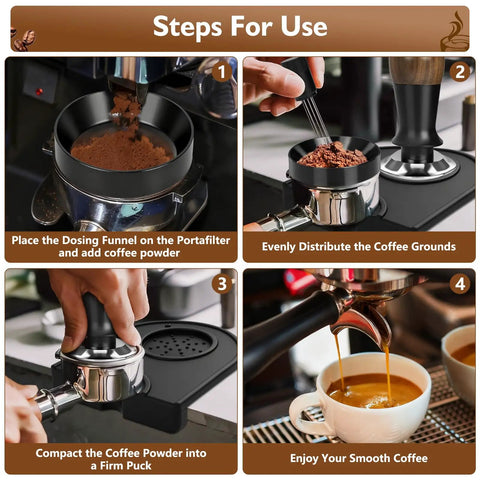 Steps For Use

1

Place the Dosing Funnel on the Portafilter and add coffee powder

2

Evenly Distribute the Coffee Grounds

3

Compact the Coffee Powder into a Firm Puck

4

Enjoy Your Smooth Coffee