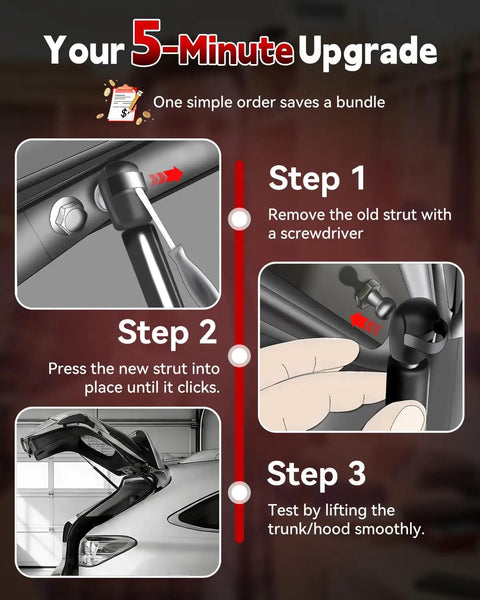 Your 5-Minute Upgrade

One simple order saves a bundle

Step 1

Remove the old strut with a screwdriver

Step 2

Press the new strut into place until it clicks.

Step 3

Test by lifting the trunk/hood smoothly.