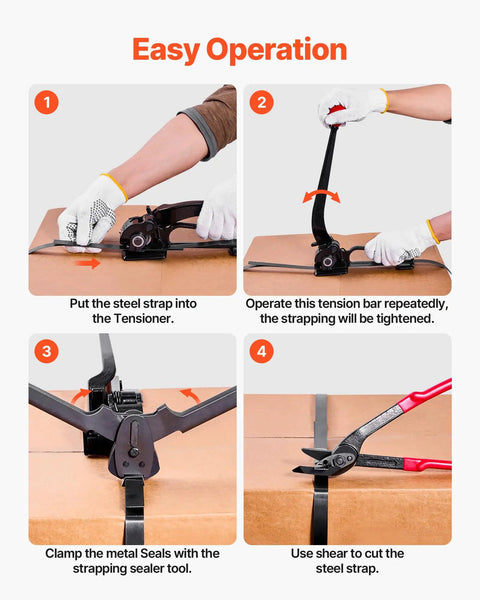 Easy Operation

1

Put the steel strap into the Tensioner.

2

Operate this tension bar repeatedly, the strapping will be tightened.

3

Clamp the metal Seals with the strapping sealer tool.

4

Use shear to cut the steel strap.