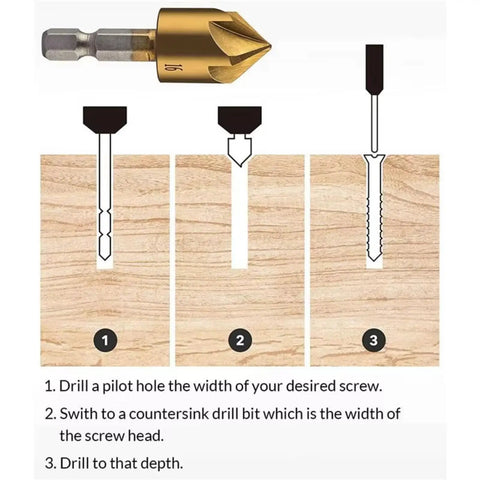 16

1

2

3

1. Drill a pilot hole the width of your desired screw.

2. Swith to a countersink drill bit which is the width of the screw head.

3. Drill to that depth.