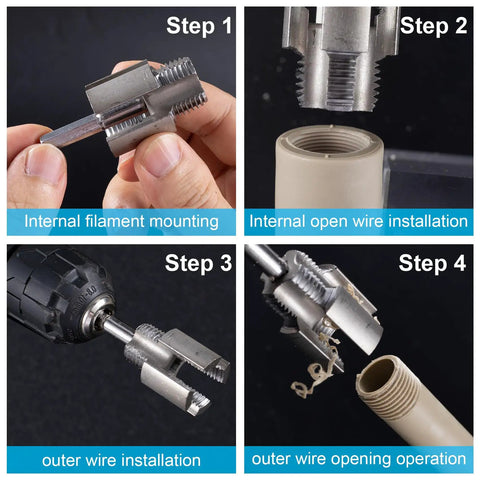 Step 1
Internal filament mounting

Step 2
Internal open wire installation

Step 3
outer wire installation

Step 4
outer wire opening operation