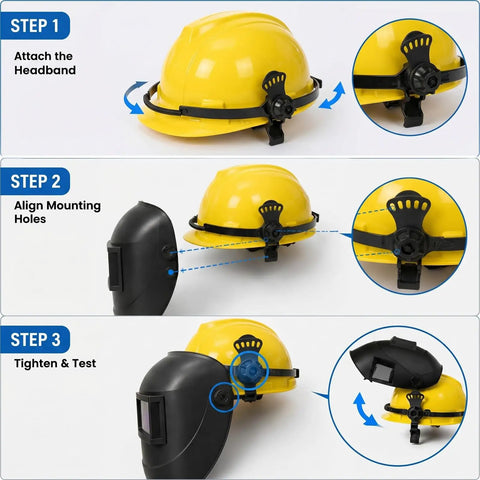 STEP 1
Attach the Headband

STEP 2
Align Mounting Holes

STEP 3
Tighten & Test