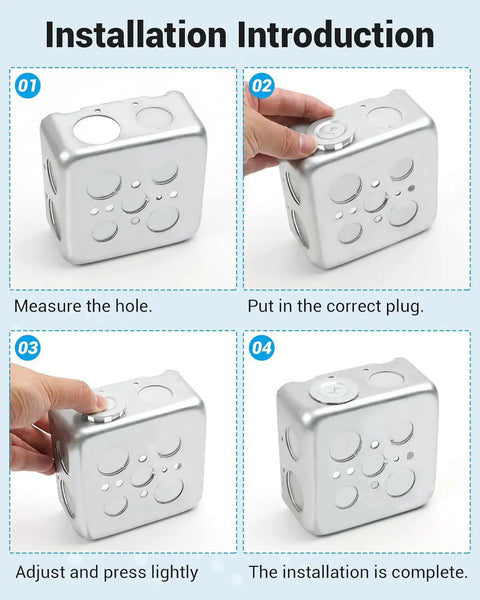 Installation Introduction

01

Measure the hole.

02

Put in the correct plug.

03

Adjust and press lightly

04

The installation is complete.