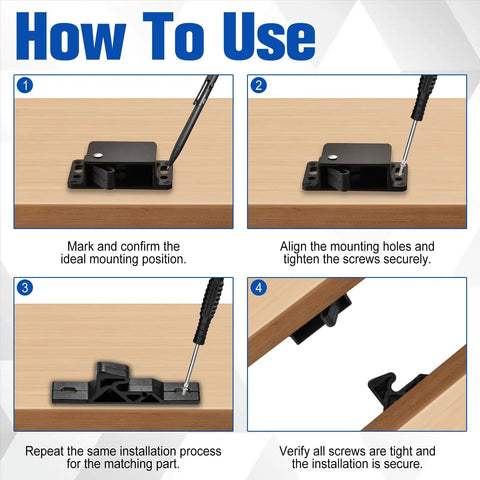 How To Use

1

Mark and confirm the ideal mounting position.

2

Align the mounting holes and tighten the screws securely.

3

Repeat the same installation process for the matching part.

4

Verify all screws are tight and the installation is secure.