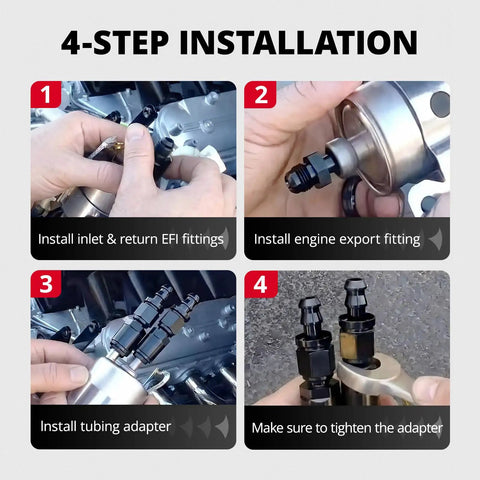 4-STEP INSTALLATION

1

Install inlet & return EFI fittings

2

Install engine export fitting

3

Install tubing adapter

4

Make sure to tighten the adapter